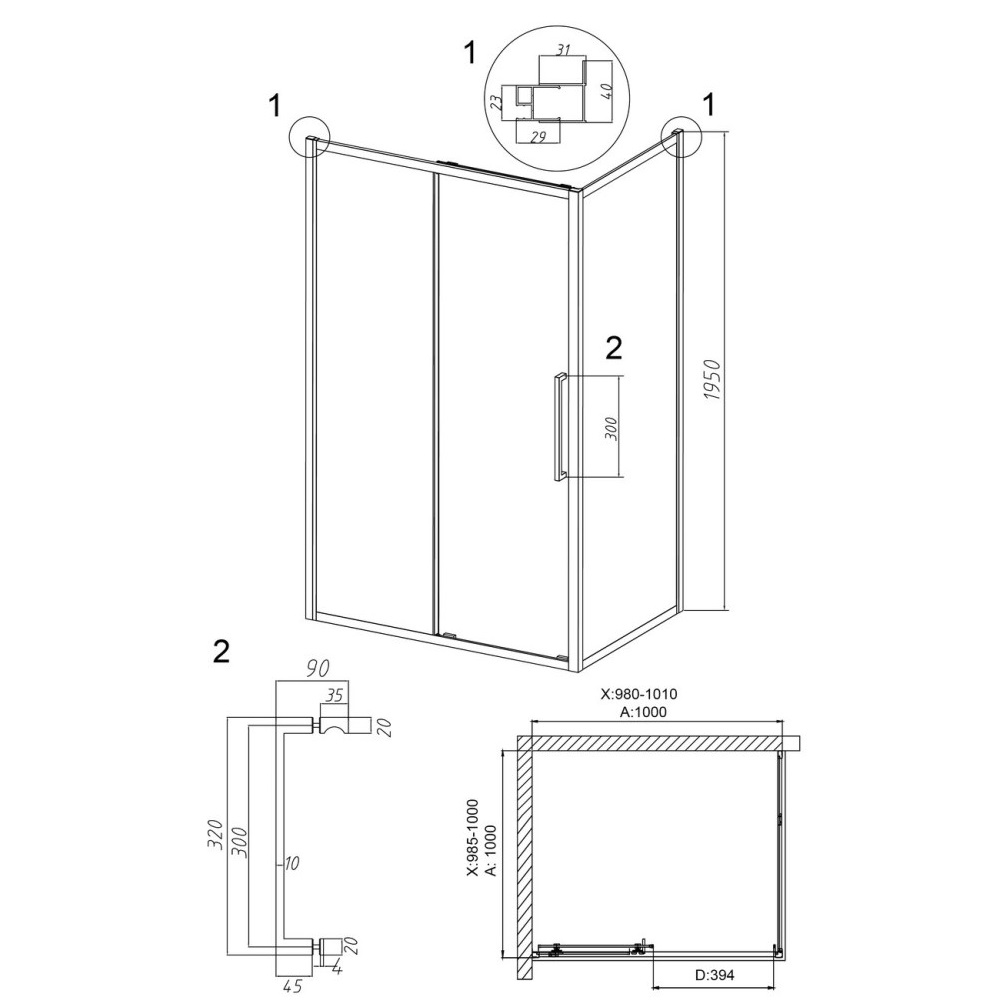 1
31
23
40
29
1
1
2
300
1950
2
90
35
20
320
300
10
20
4
45
X:980-1010
A:1000
X:985-1000
A: 1000
D:394