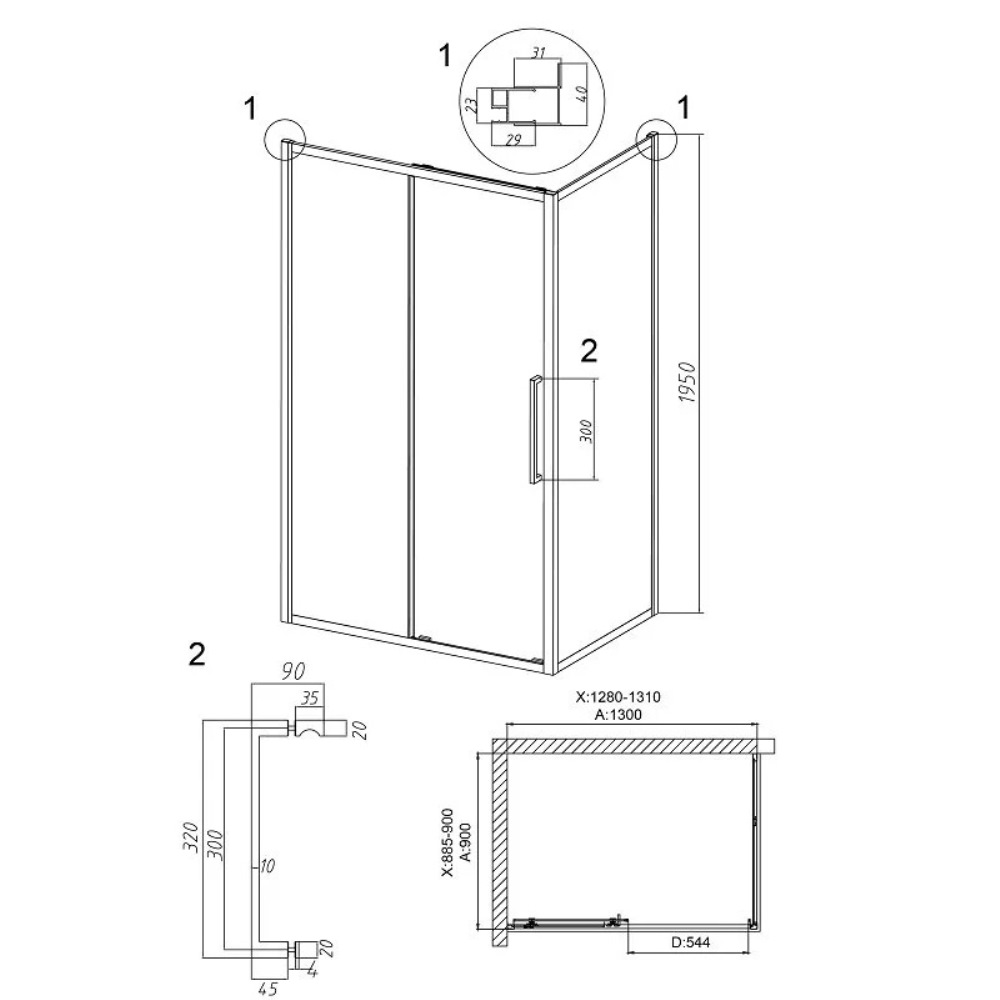 1

31
40
23
29

1 1

2

300

1950

2

90
35
20
320
300
10
20
4
45

X:1280-1310
A:1300

X:885-900
A:900

D:544