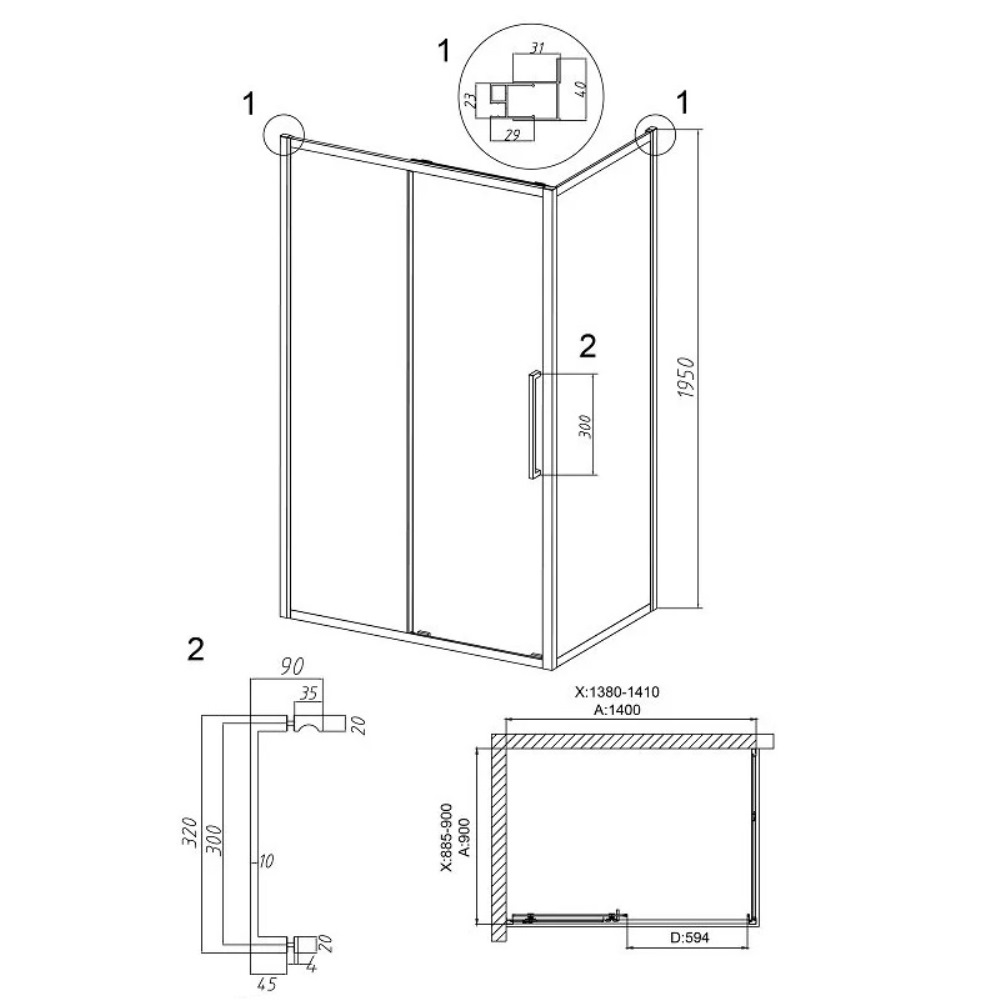 1
31
23
40
29
1
1
2
300
1950
2
90
35
20
320
300
10
20
4
45
X:1380-1410
A:1400
X:885-900
A:900
D:594