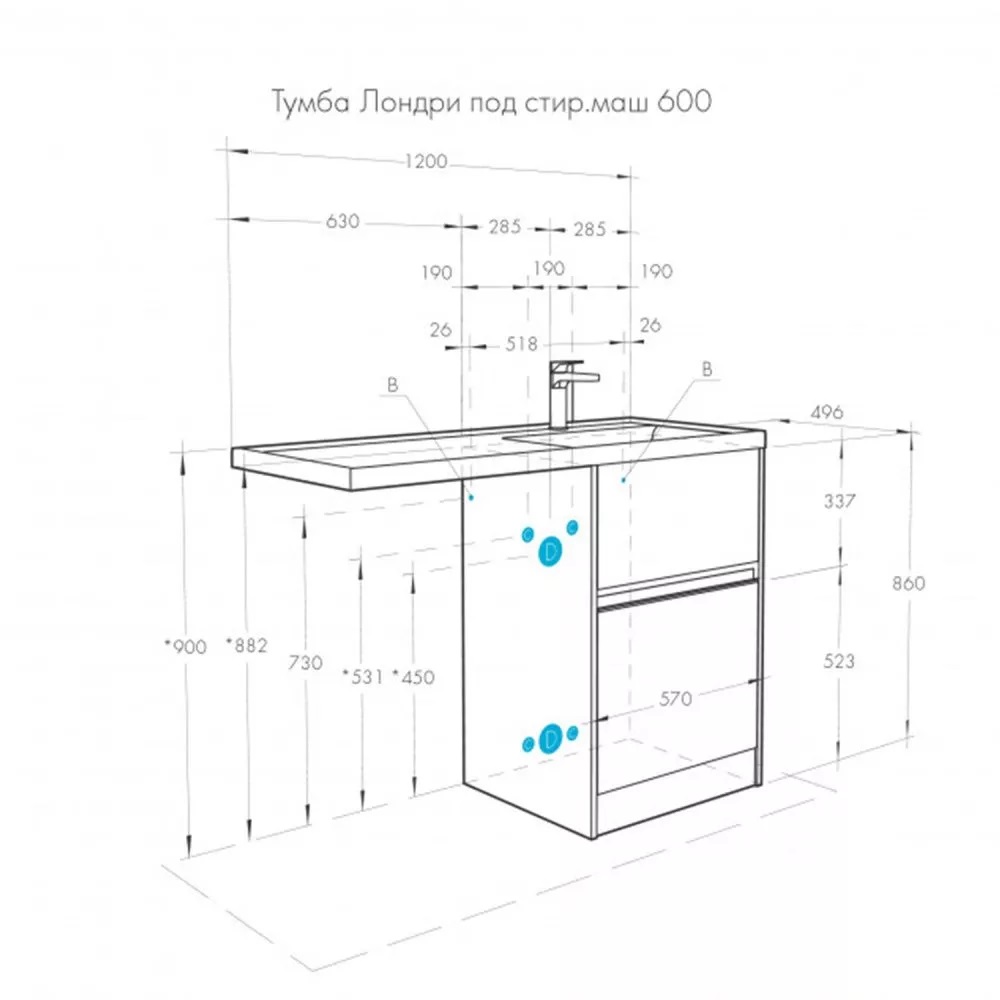 Тумба Лондри под стир.маш 600

1200

630

285

285

190

190

190

26

518

26

B

B

496

337

860

523

570

*900

*882

730

*531

*450

D

D