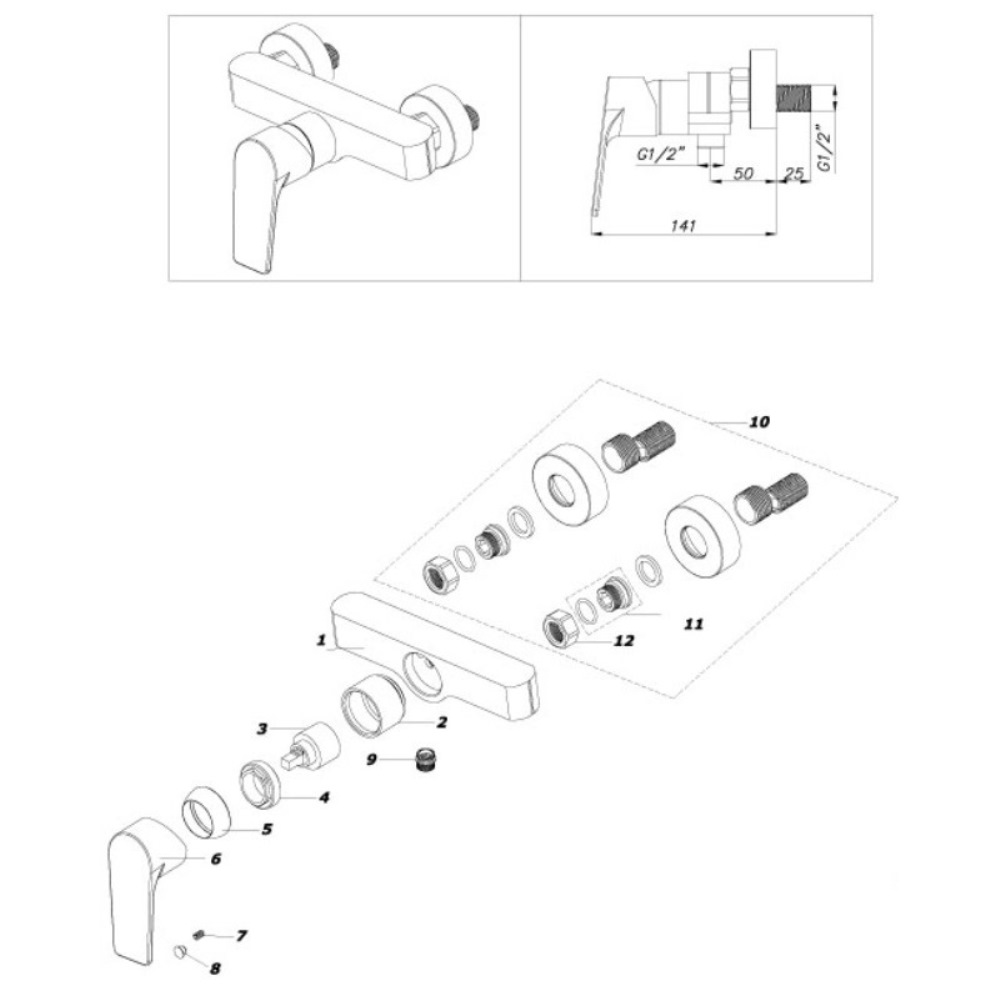 G1/2"
50
25
G1/2"
141

10
11
12
1
2
3
9
4
5
6
7
8