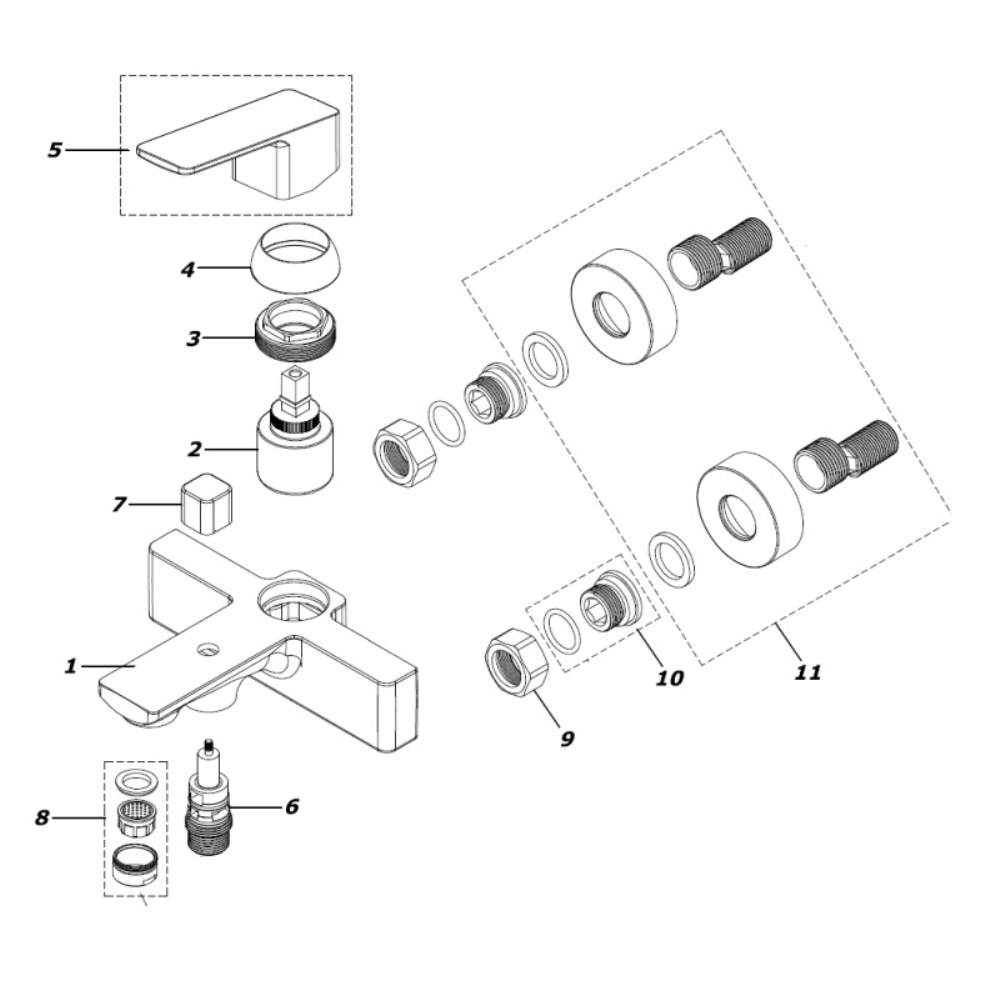 5
4
3
2
7
1
8
6
9
10
11