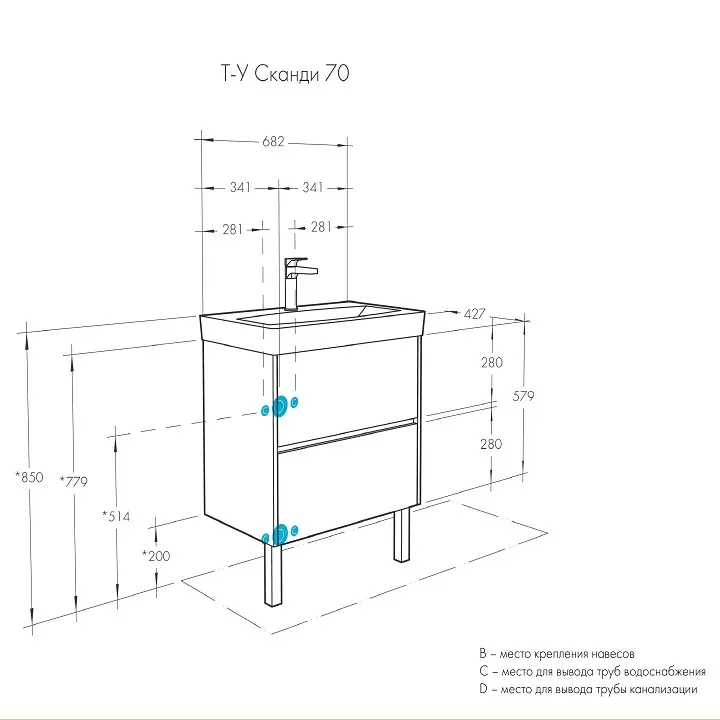 Т-У Сканди 70

682

341

341

281

281

427

280

579

280

*850

*779

*514

*200

B – место крепления навесов
C – место для вывода труб водоснабжения
D – место для вывода трубы канализации