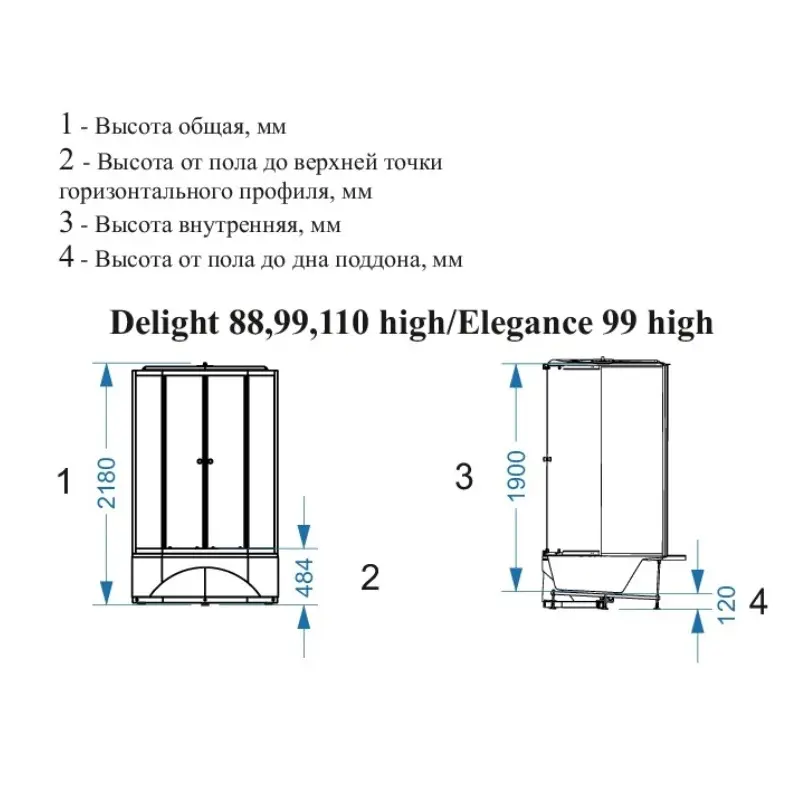 1 - Высота общая, мм
2 - Высота от пола до верхней точки горизонтального профиля, мм
3 - Высота внутренняя, мм
4 - Высота от пола до дна поддона, мм

Delight 88,99,110 high/Elegance 99 high

1
2180
484
2
3
1900
120
4