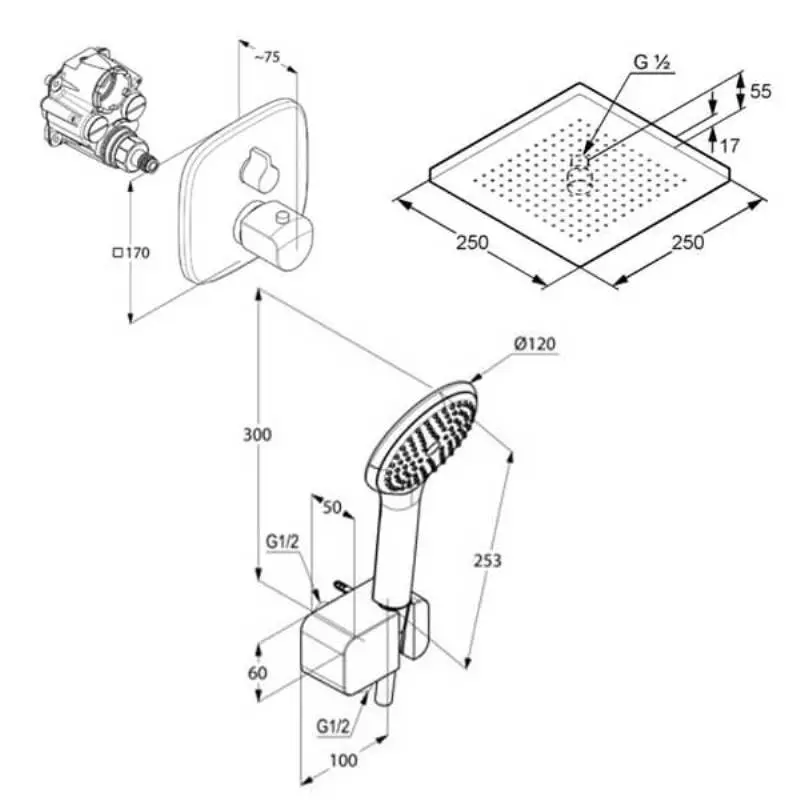 ~75

□170

G ½

55

17

250

250

Ø120

300

50

G1/2

253

60

G1/2

100