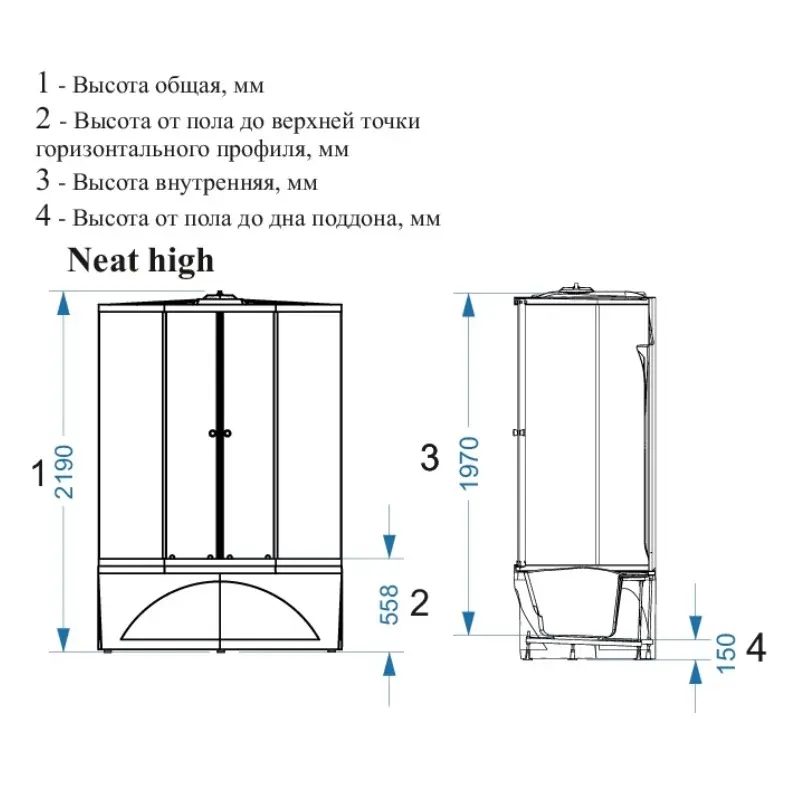 1 - Высота общая, мм
2 - Высота от пола до верхней точки горизонтального профиля, мм
3 - Высота внутренняя, мм
4 - Высота от пола до дна поддона, мм

Neat high

1
2190
558
2
3
1970
150
4