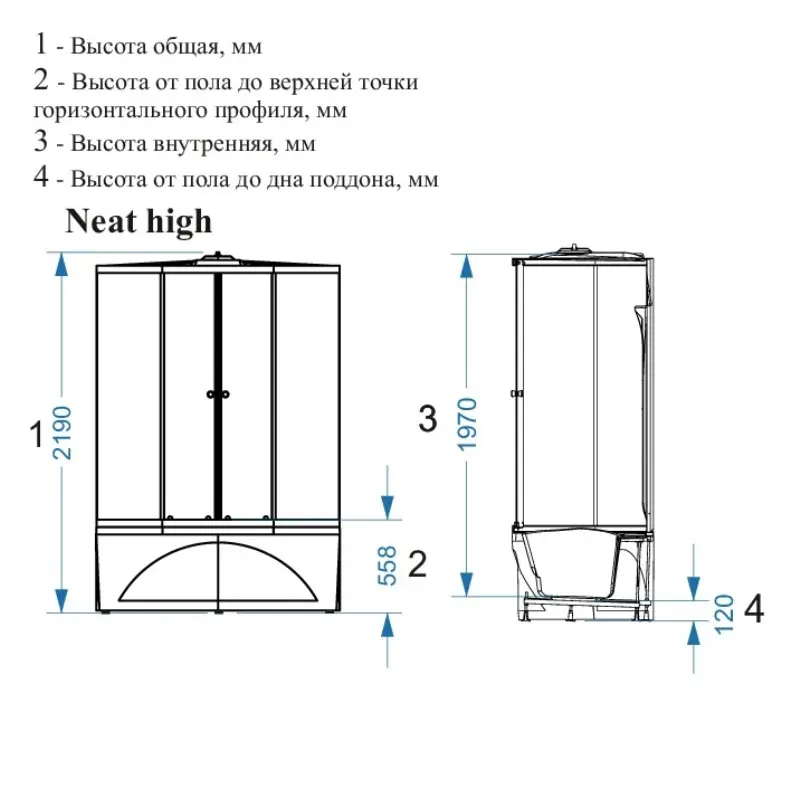 1 - Высота общая, мм
2 - Высота от пола до верхней точки горизонтального профиля, мм
3 - Высота внутренняя, мм
4 - Высота от пола до дна поддона, мм

Neat high

1
2190
558
2
3
1970
120
4