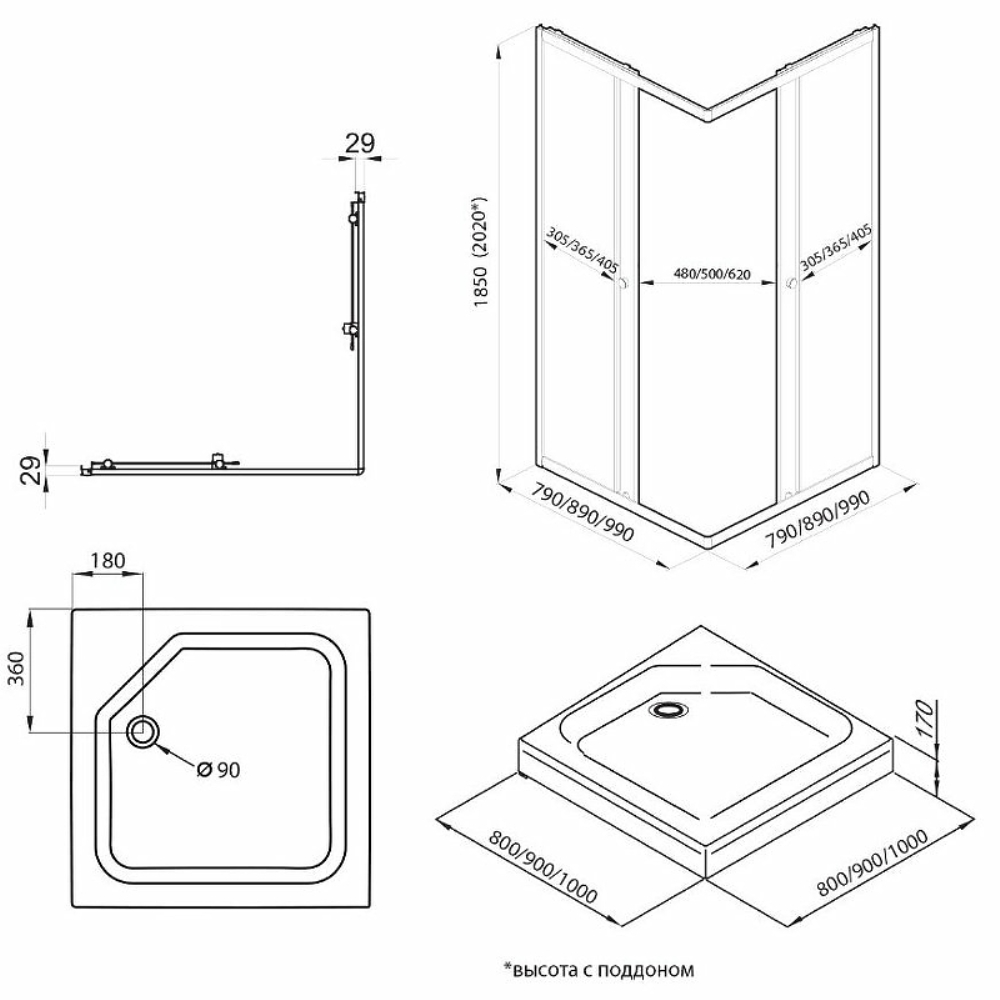 29

29

1850 (2020*)

305/365/405

480/500/620

305/365/405

790/890/990

790/890/990

180

360

Ø 90

170

800/900/1000

800/900/1000

*высота с поддоном