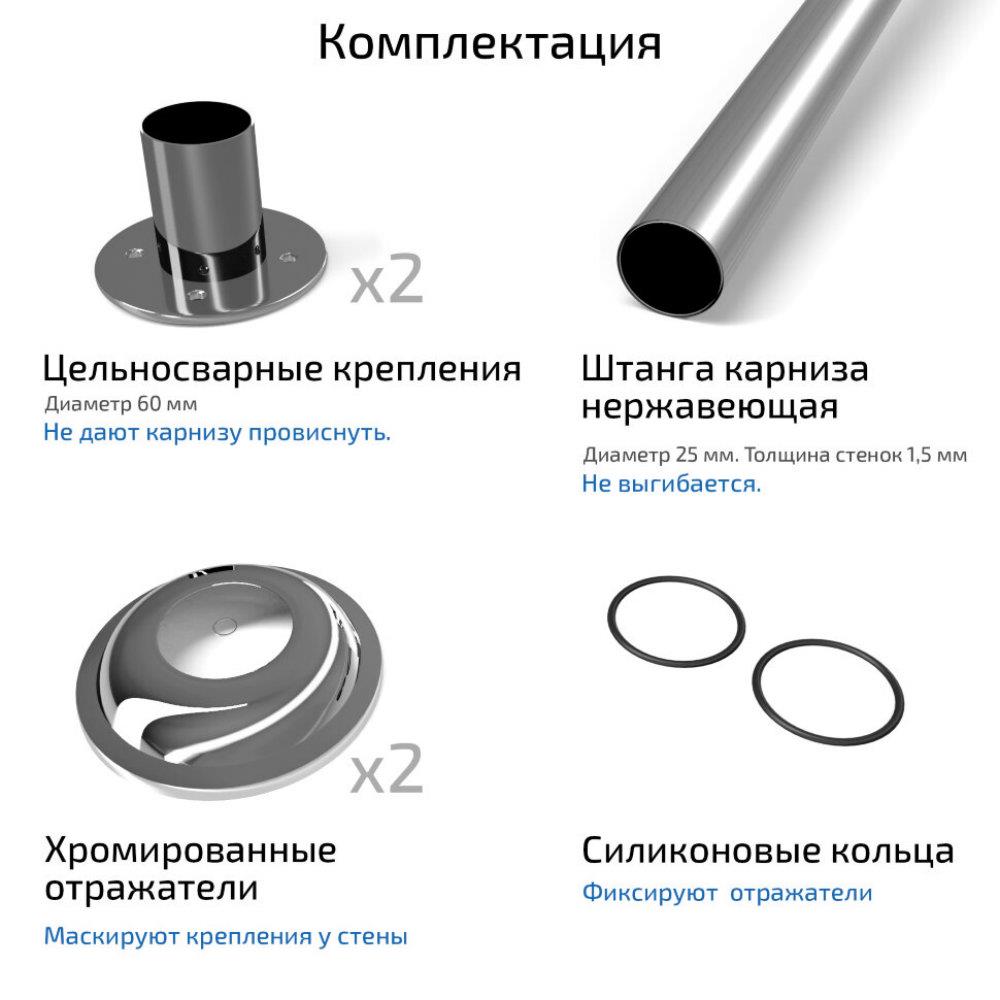 Комплектация

x2

Цельносварные крепления
Диаметр 60 мм
Не дают карнизу провиснуть.

Штанга карниза нержавеющая
Диаметр 25 мм. Толщина стенок 1,5 мм
Не выгибается.

x2

Хромированные отражатели
Маскируют крепления у стены

Силиконовые кольца
Фиксируют  отражатели