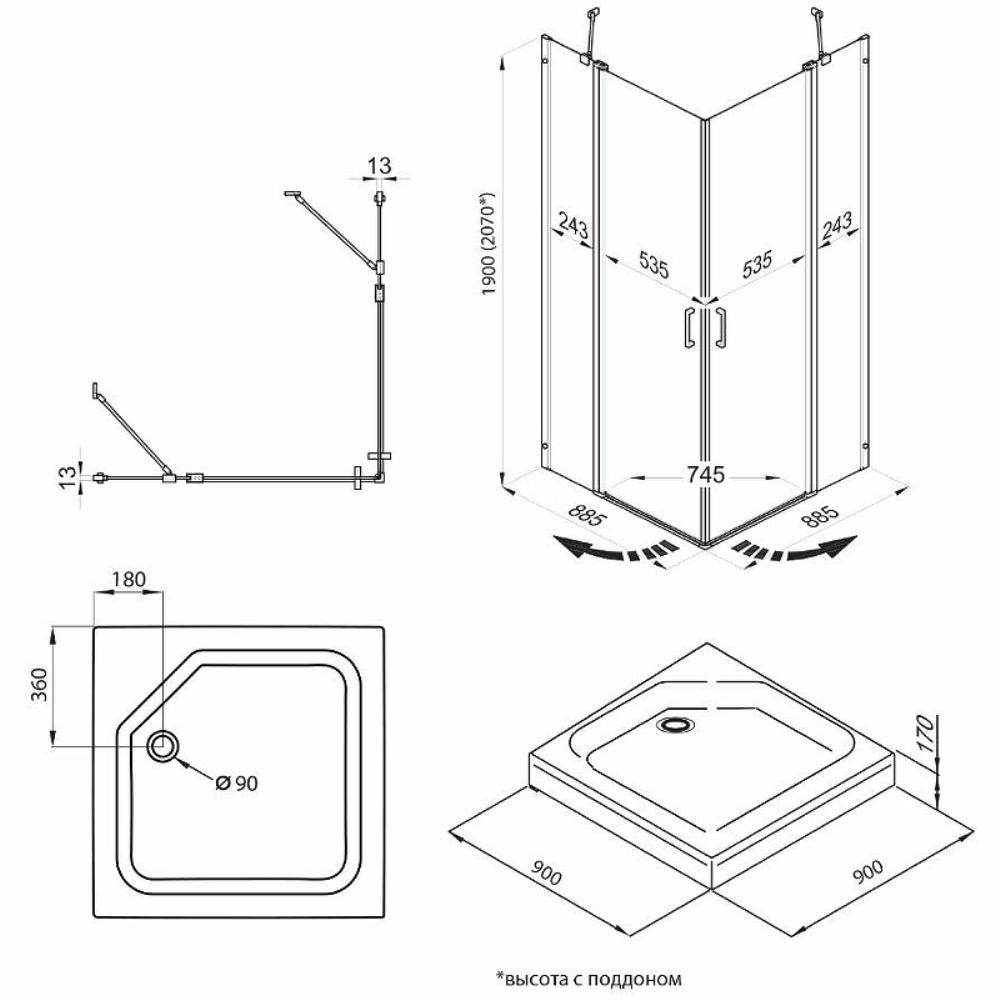 13
13
1900 (2070*)
243
535
535
243
745
885
885
180
360
Ø 90
170
900
900
*высота с поддоном