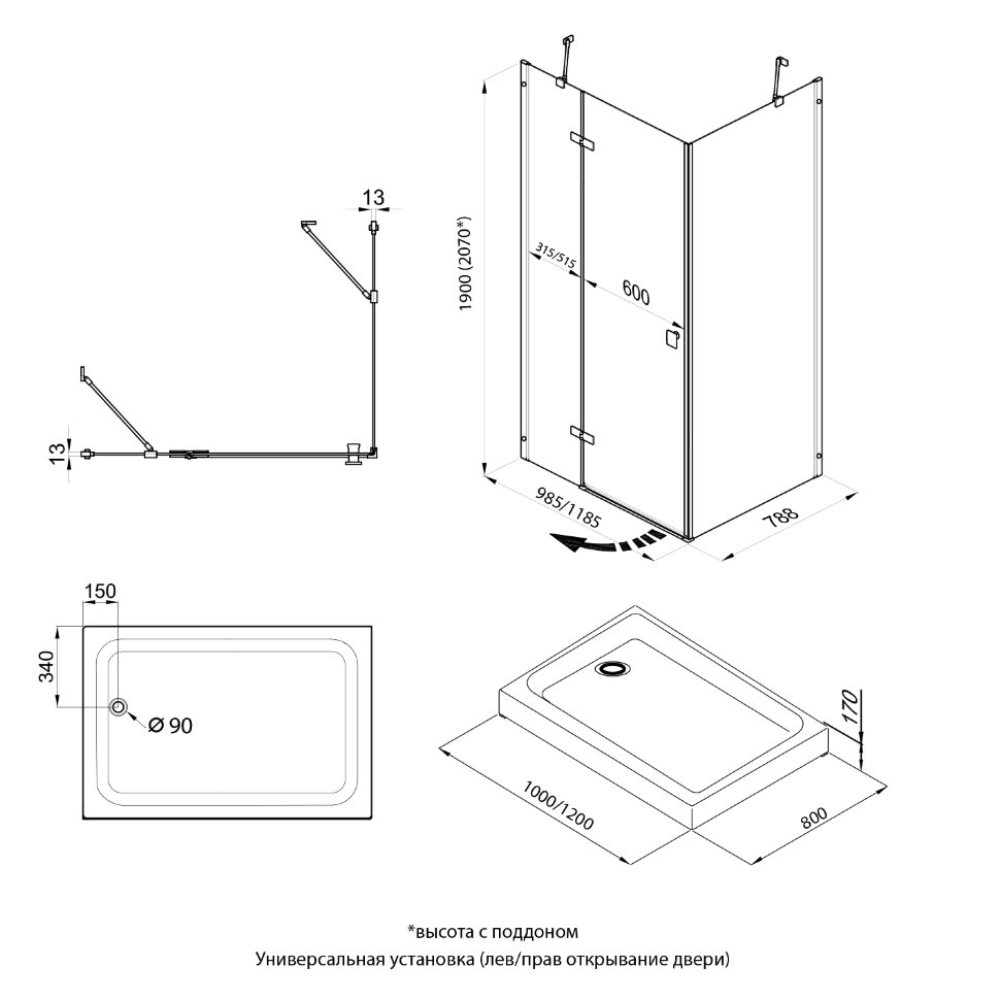 13

13

1900 (2070*)

315/515

600

985/1185

788

150

340

Ø 90

170

1000/1200

800

*высота с поддоном
Универсальная установка (лев/прав открывание двери)