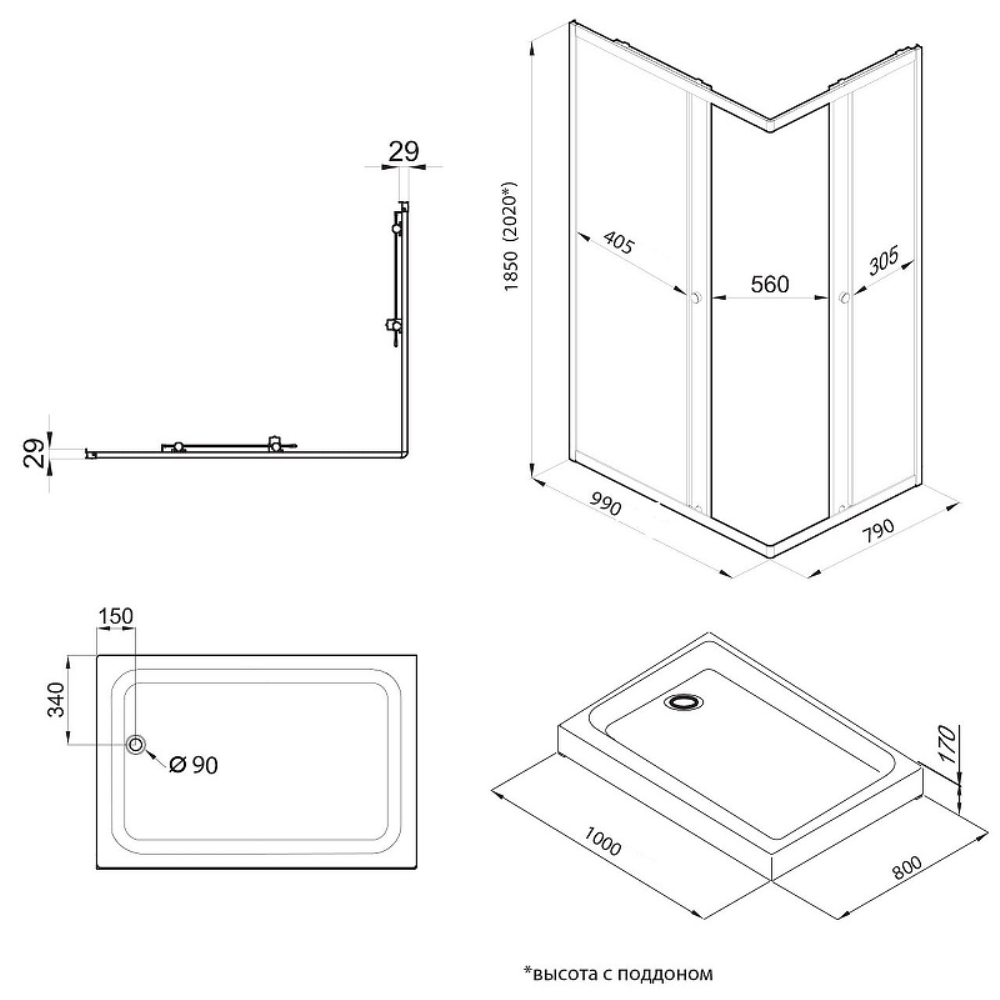 29

29

1850 (2020*)

405

560

305

990

790

150

340

Ø 90

170

1000

800

*высота с поддоном